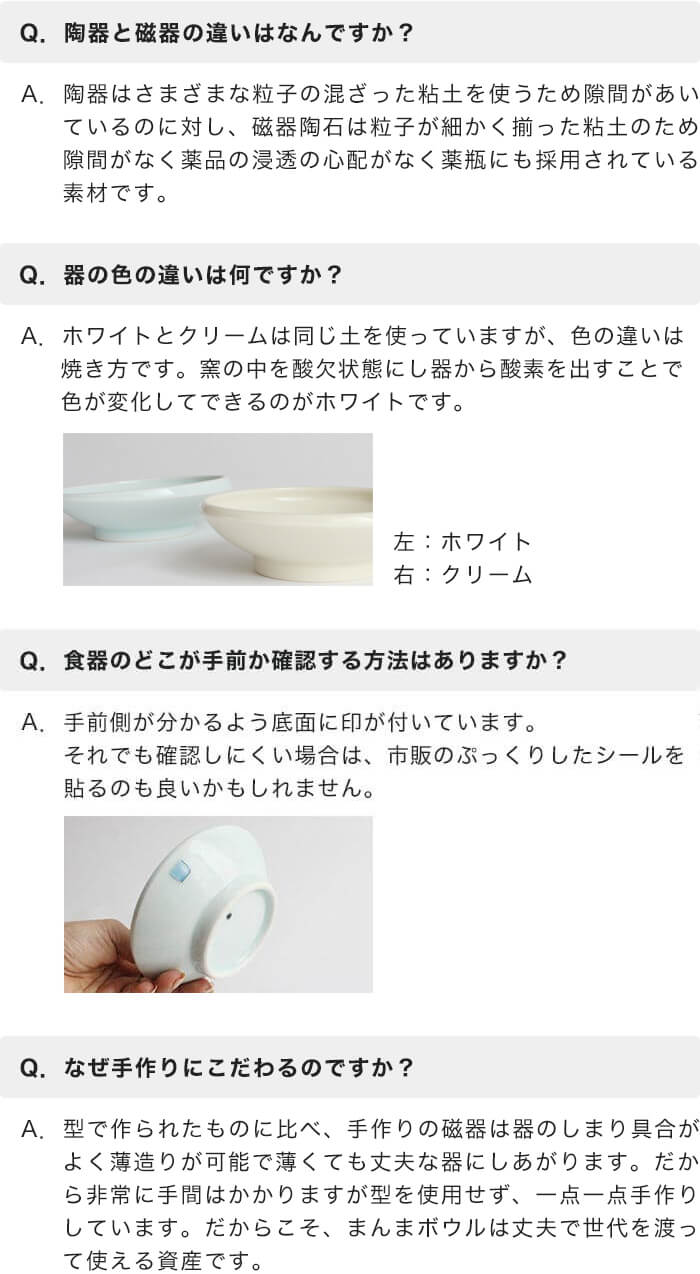 Q. 陶器と磁器の違いはなんですか？

A. 陶器はさまざまな粒子の混ざった粘土を使うため隙間があいているのに対し、磁器陶石は粒子が細かく揃った粘土のため隙間がなく薬品の浸透の心配がなく薬瓶にも採用されている素材です。

Q. 器の色の違いは何ですか？

A. ホワイトとクリームは同じ土を使っていますが、色の違いは焼き方です。窯の中を酸欠状態にし器から酸素を出すことで色が変化してできるのがホワイトです。

左：ホワイト
右：クリーム

Q. 食器のどこが手前か確認する方法はありますか？

A. 手前側が分かるよう底面に印が付いています。
それでも確認しにくい場合は、市販のぷっくりしたシールを貼るのも良いかもしれません。

Q. なぜ手作りにこだわるのですか？

A. 型で作られたものに比べ、手作りの磁器は器のしまり具合がよく薄造りが可能で薄くても丈夫な器にしあがります。だから非常に手間はかかりますが型を使用せず、一点一点手作りしています。だからこそ、まんまボウルは丈夫で世代を渡って使える資産です。