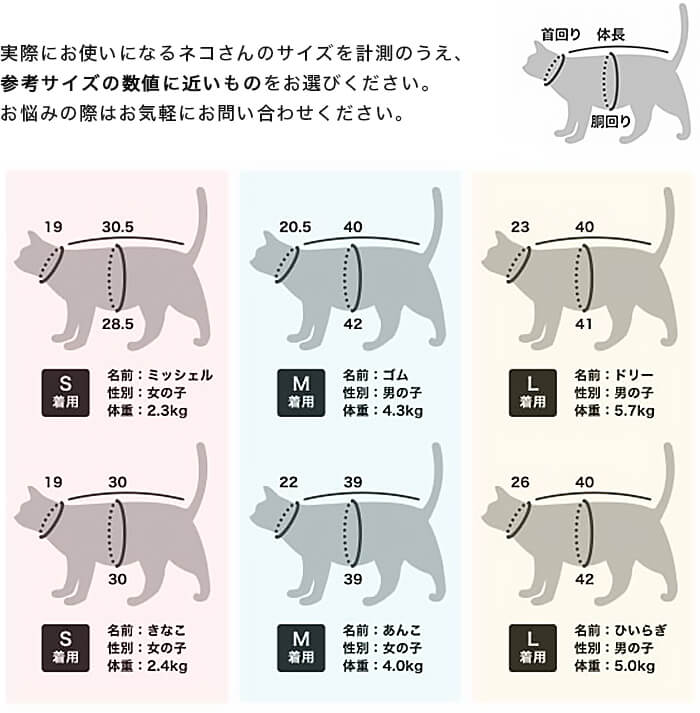 実際にお使いになるネコさんのサイズを計測のうえ、
参考サイズの数値に近いものをお選びください。
お悩みの際はお気軽にお問い合わせください。

首回り 体長
胴回り

19 30.5
28.5
S 着用
名前：ミッシェル
性別：女の子
体重：2.3kg

19 30
30
S 着用
名前：きなこ
性別：女の子
体重：2.4kg

20.5 40
42
M 着用
名前：ゴム
性別：男の子
体重：4.3kg

22 39
39
M 着用
名前：あんこ
性別：女の子
体重：4.0kg

23 40
41
L 着用
名前：ドリー
性別：男の子
体重：5.7kg

26 40
42
L 着用
名前：ひいらぎ
性別：男の子
体重：5.0kg